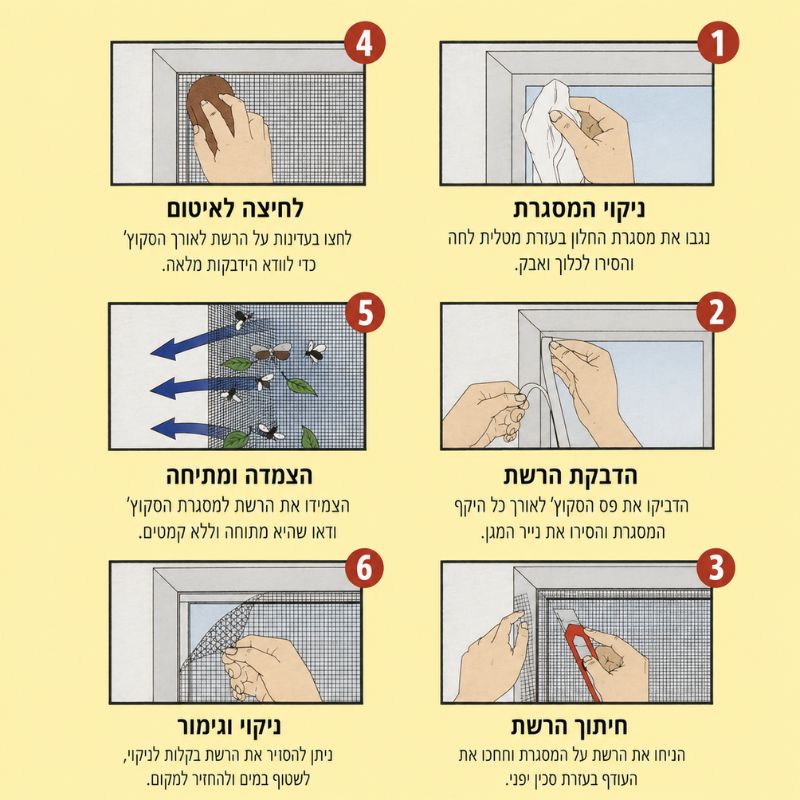 1
ניקוי המסגרת
נגבו את מסגרת החלון בעזרת מטלית לחה והסירו לכלוך ואבק.

2
הדבקת הרשת
הדביקו את פס הסקוץ' לאורך כל היקף המסגרת והסירו את נייר המגן.

3
חיתוך הרשת
הניחו את הרשת על המסגרת וחתכו את העודף בעזרת סכין יפני.

4
לחיצה לאיטום
לחצו בעדינות על הרשת לאורך הסקוץ' כדי לוודא הידבקות מלאה.

5
הצמדה ומתיחה
הצמידו את הרשת למסגרת הסקוץ' ודאו שהיא מתוחה וללא קמטים.

6
ניקוי וגימור
ניתן להסיר את הרשת בקלות לניקוי, לשטוף במים ולהחזיר למקום.