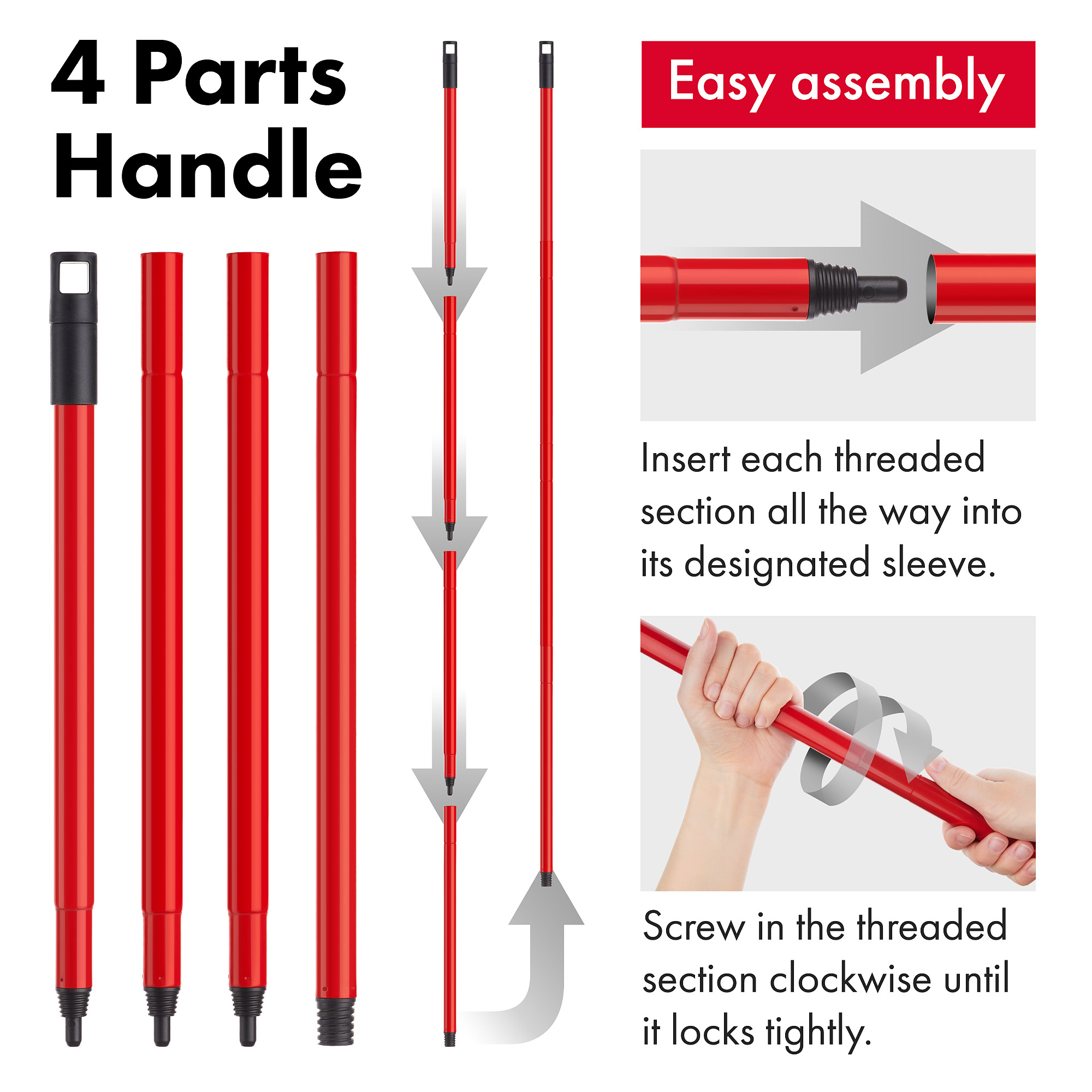 4 Parts Handle

Easy assembly

Insert each threaded section all the way into its designated sleeve.

Screw in the threaded section clockwise until it locks tightly.