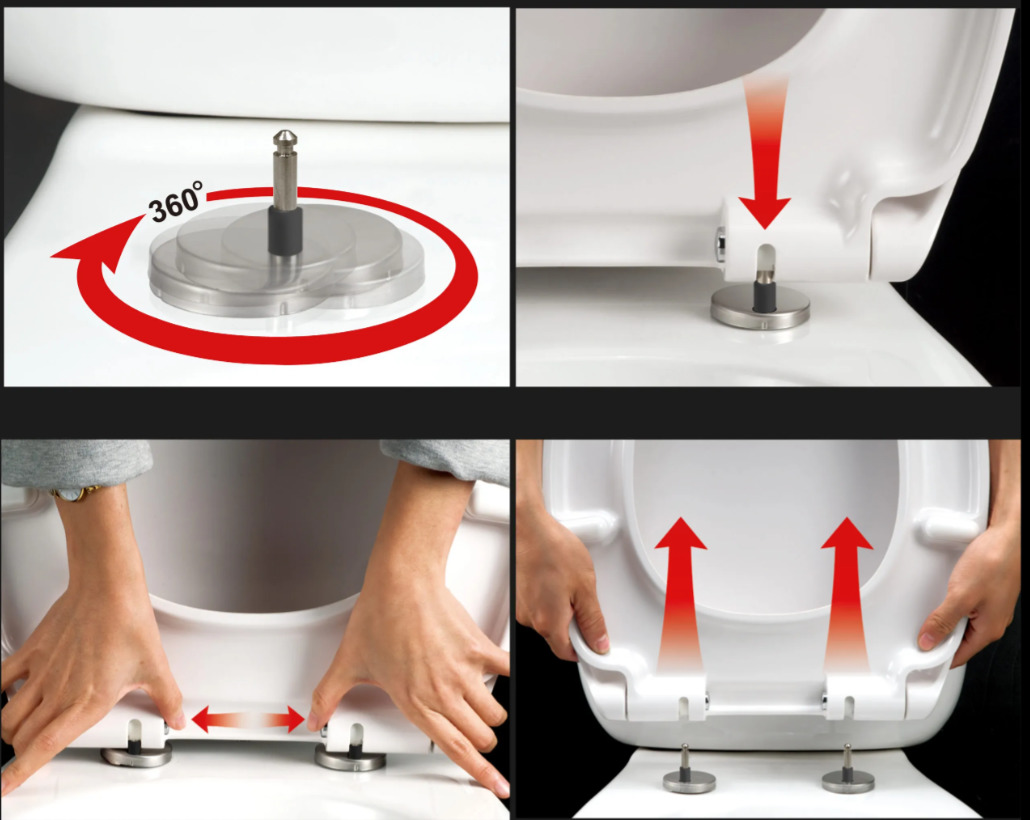 360°